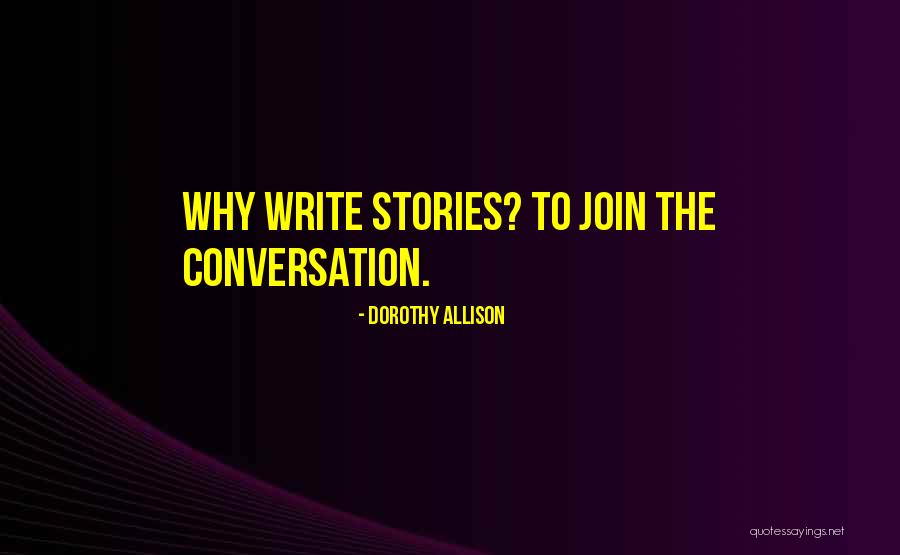 WHY WRITE STORIES? TO JOIN THE CONVERSATION.

- DOROTHY ALLISON

quotessayings.net