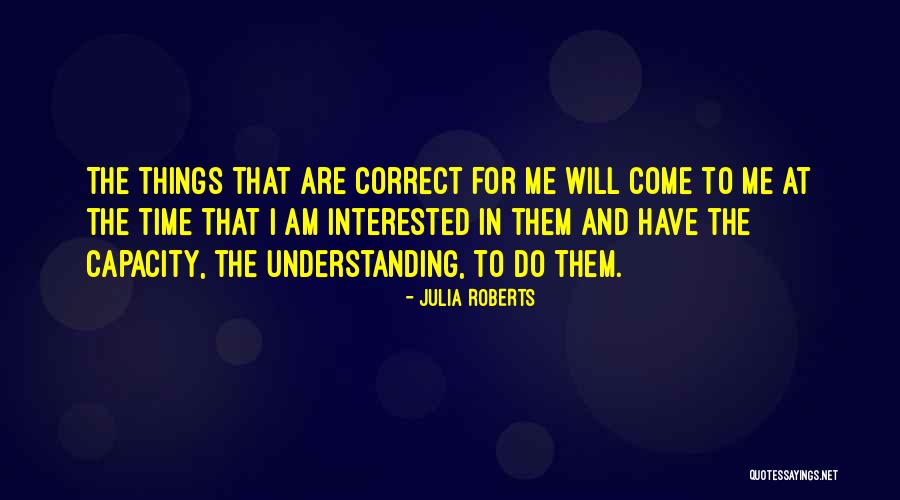 THE THINGS THAT ARE CORRECT FOR ME WILL COME TO ME AT THE TIME THAT I AM INTERESTED IN THEM AND HAVE THE CAPACITY, THE UNDERSTANDING, TO DO THEM.

- JULIA ROBERTS

QUOTESSAYINGS.NET