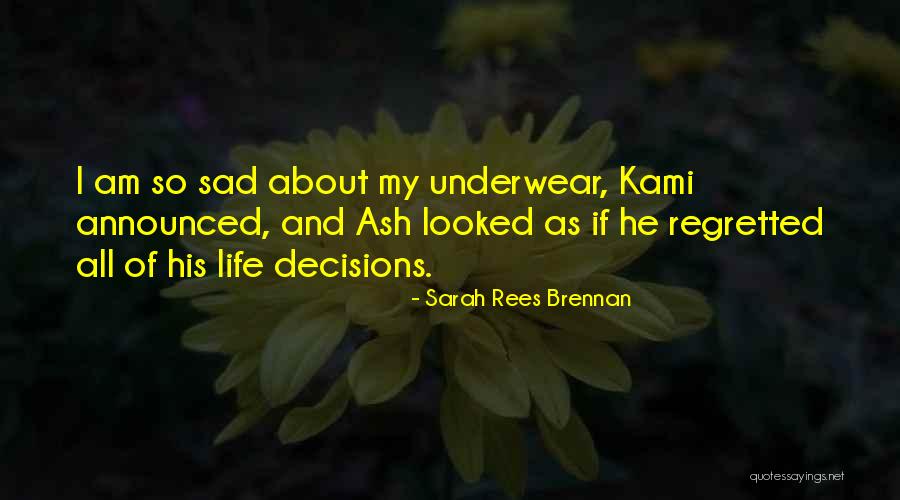 I am so sad about my underwear, Kami announced, and Ash looked as if he regretted all of his life decisions.

- Sarah Rees Brennan

quotessayings.net